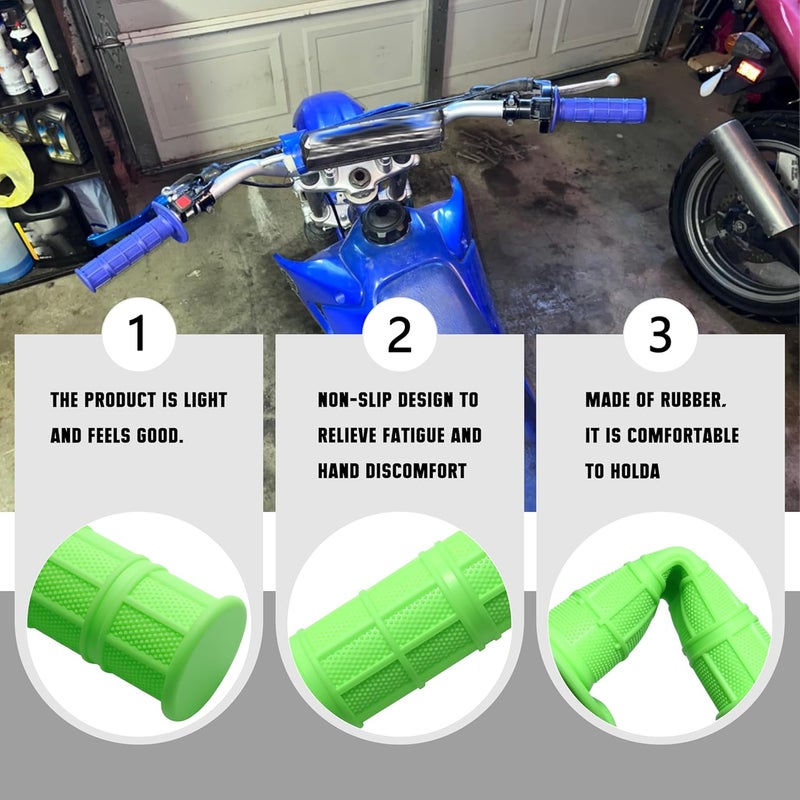 1

THE PRODUCT IS LIGHT AND FEELS GOOD.

2

NON-SLIP DESIGN TO RELIEVE FATIGUE AND HAND DISCOMFORT

3

MADE OF RUBBER, IT IS COMFORTABLE TO HOLDA